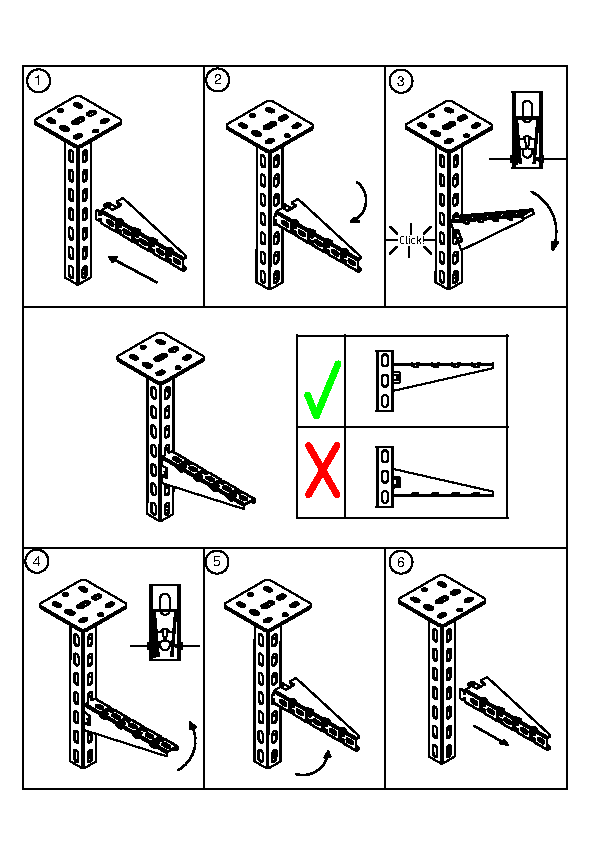 1

2

3

Click!

4

5

6